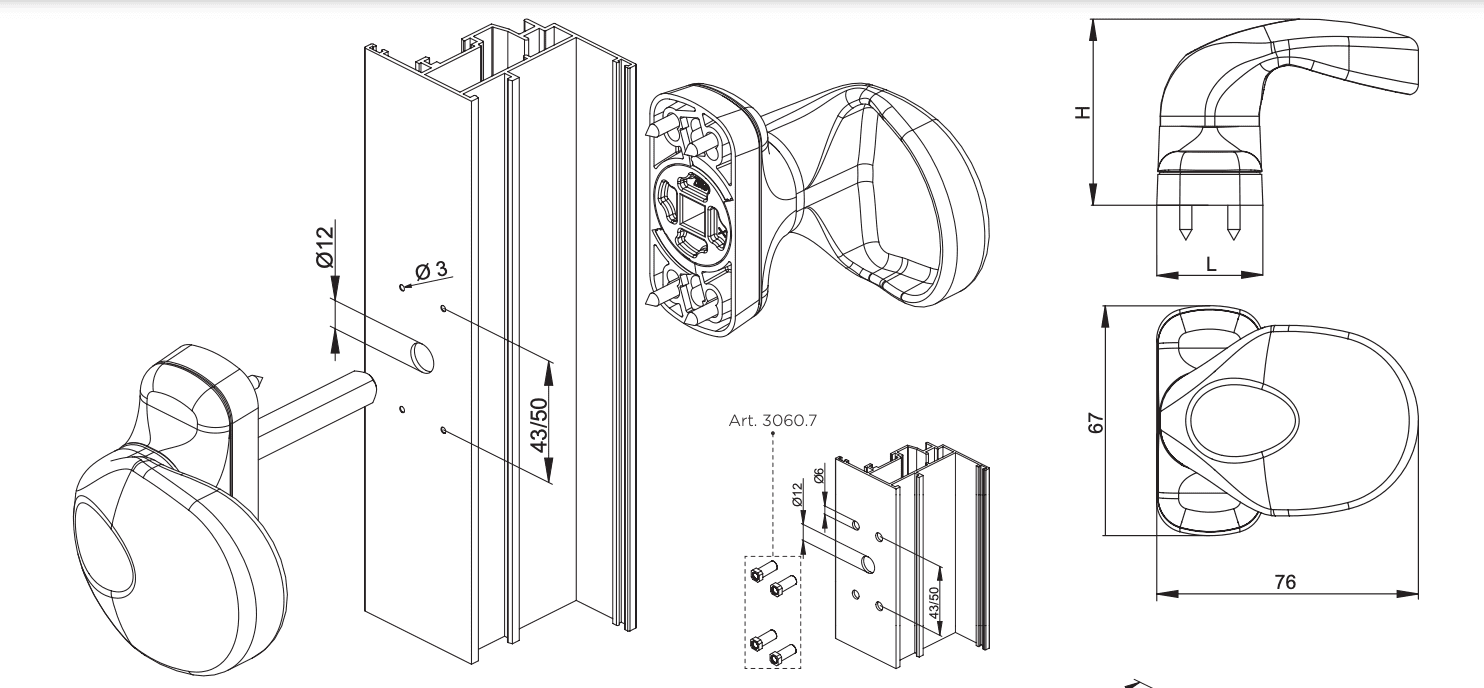 Ø12
Ø 3
43/50
Art. 3060.7
Ø12
Ø6
43/50
H
L
67
76